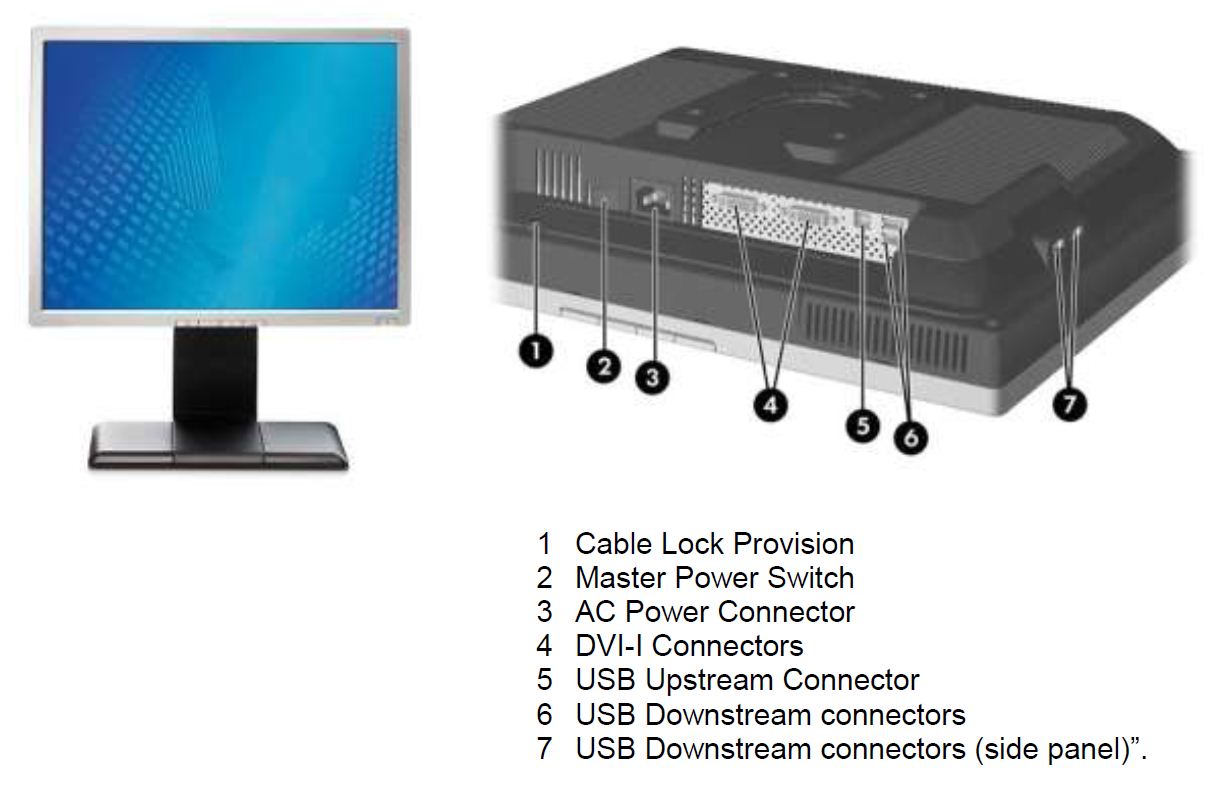 1
2
3
4
5
6
7

1 Cable Lock Provision
2 Master Power Switch
3 AC Power Connector
4 DVI-I Connectors
5 USB Upstream Connector
6 USB Downstream connectors
7 USB Downstream connectors (side panel)”.